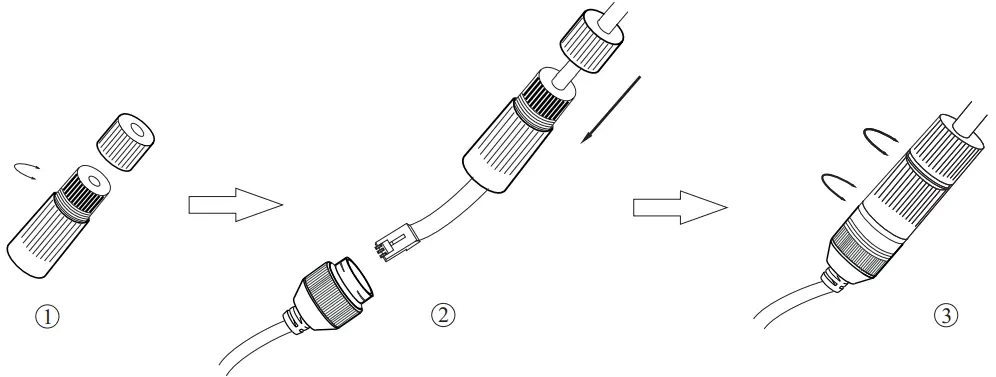 ① ② ③