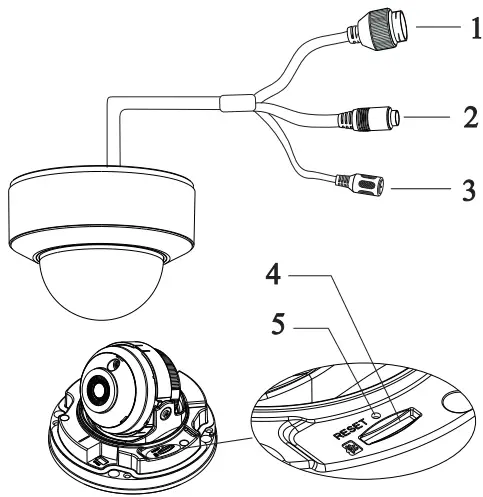 1
2
3
4
5
RESET