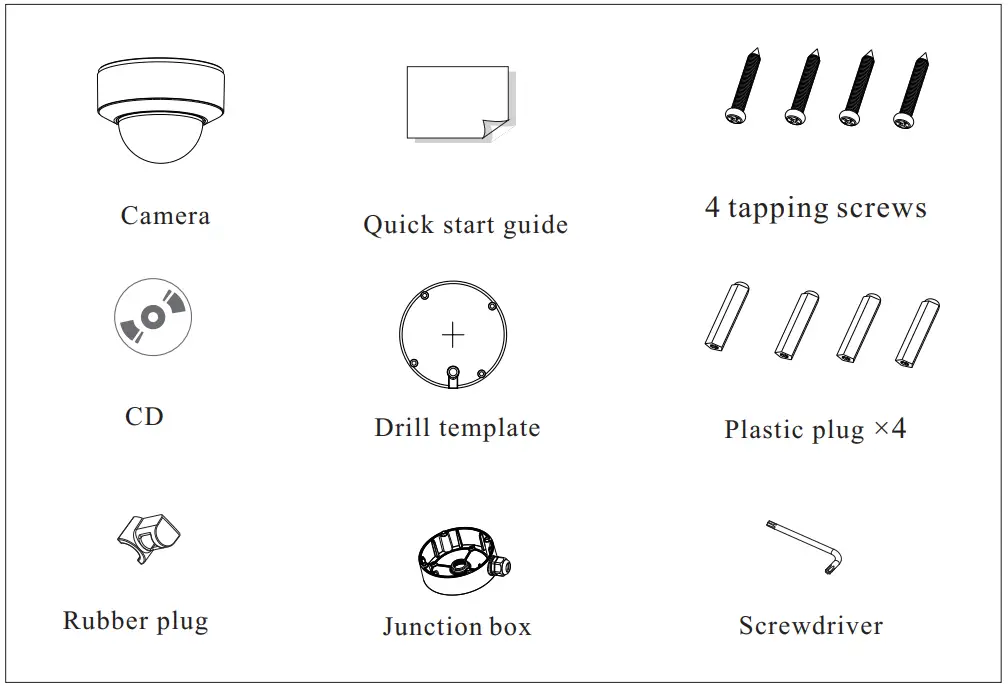 Camera

Quick start guide

4 tapping screws

CD

Drill template

Plastic plug ×4

Rubber plug

Junction box

Screwdriver