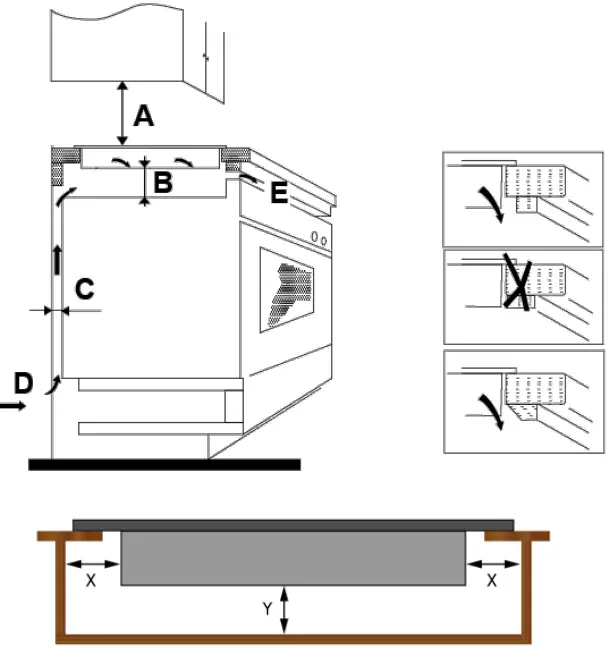 A
B
E
C
D
X
X
Y