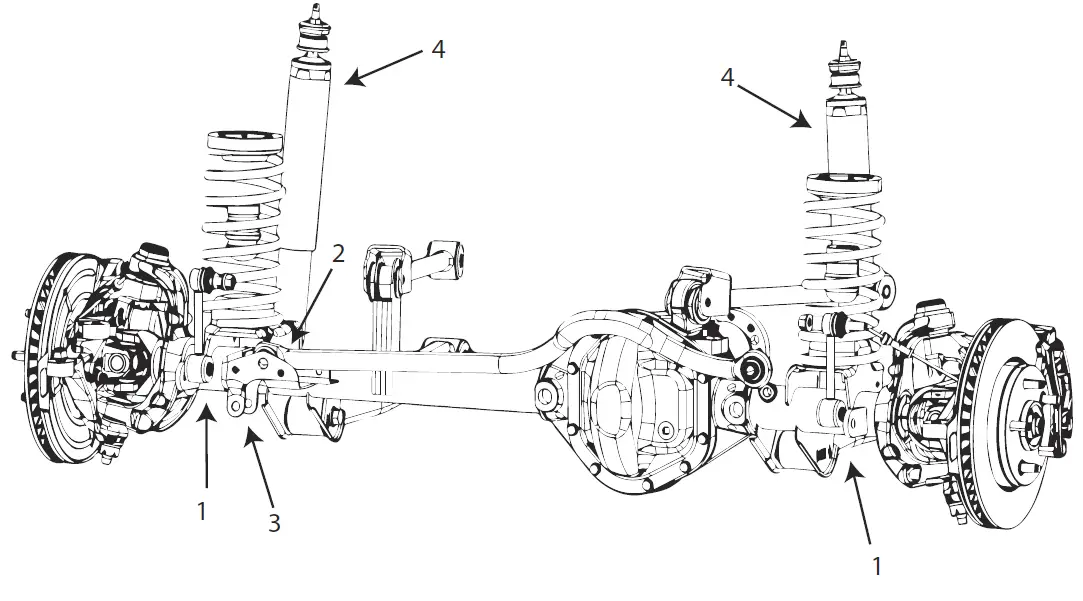 4
4
2
1
3
1