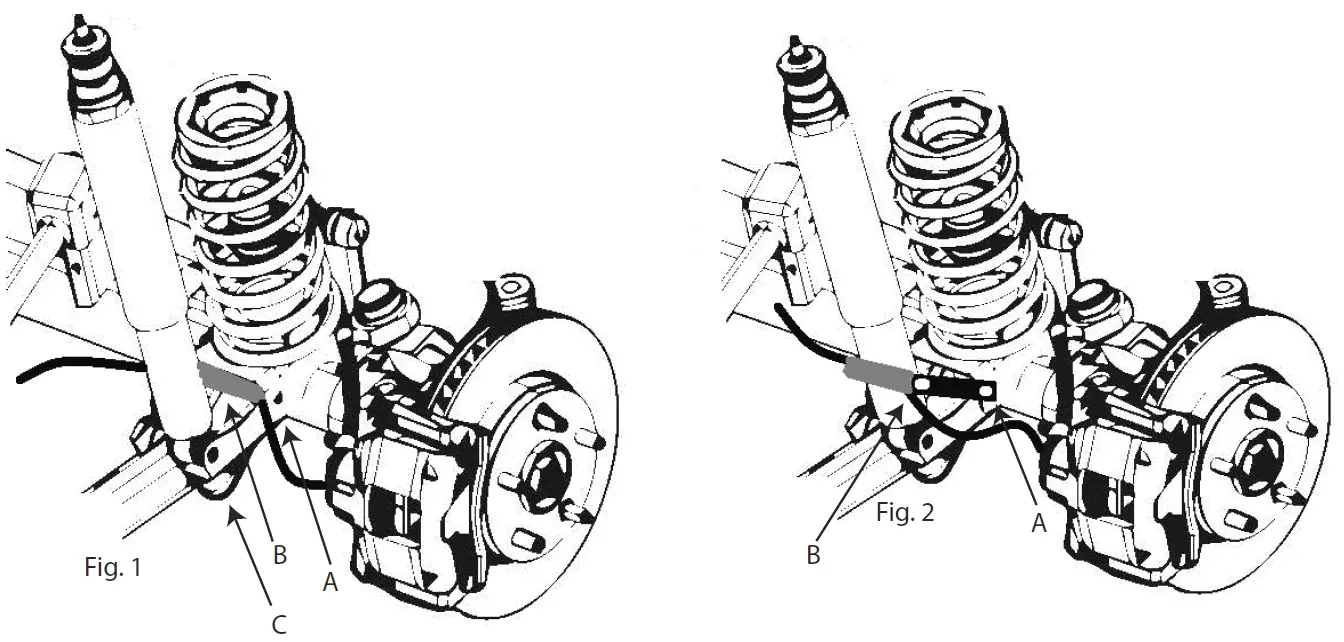 Fig. 1
B
A
C

Fig. 2
B
A