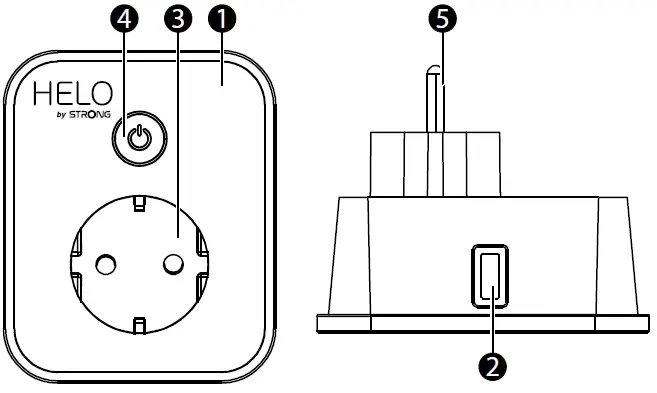 4 3 1
HELO
by STRONG
5
2