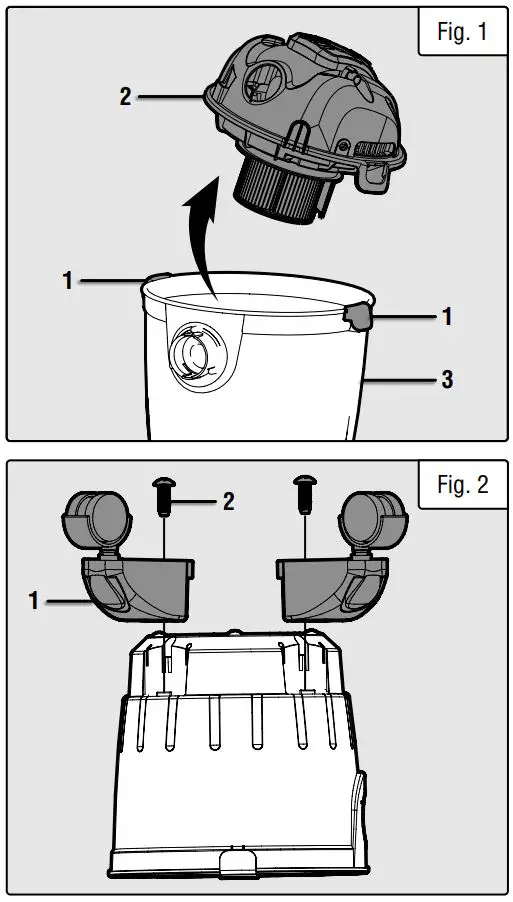 Fig. 1

2

1

1

3

Fig. 2

2

1