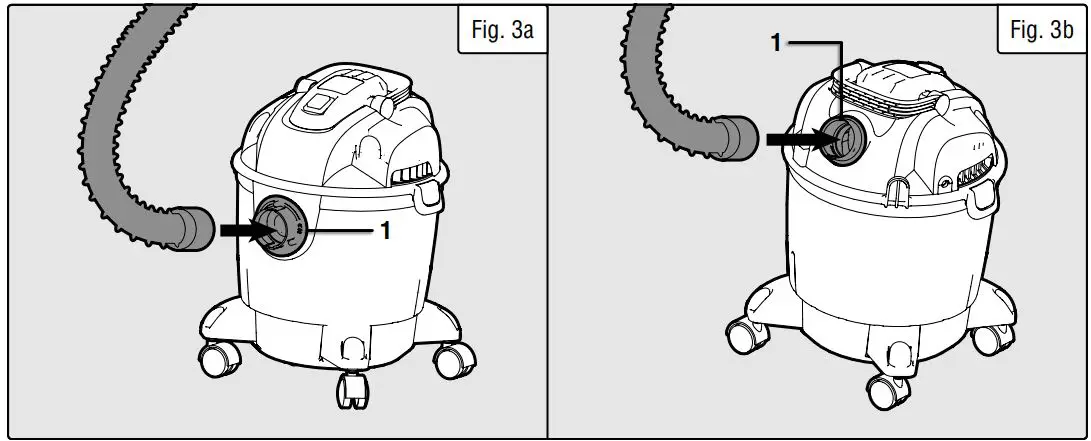 Fig. 3a

1

Fig. 3b

1