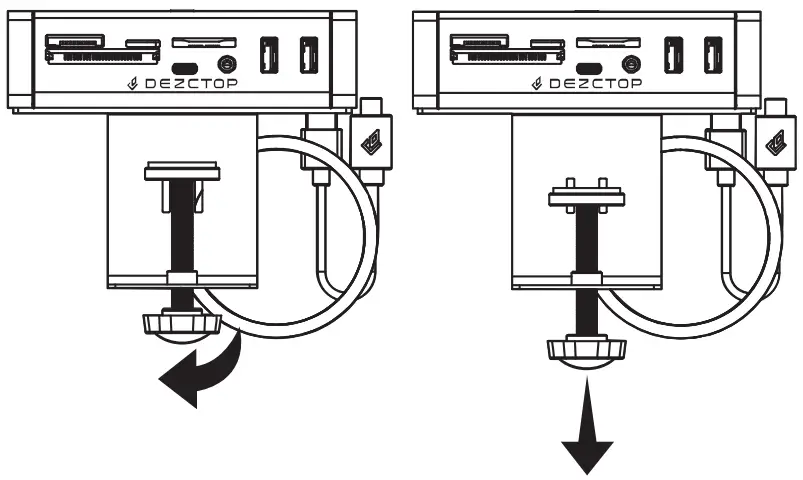 DEZCTOP

DEZCTOP