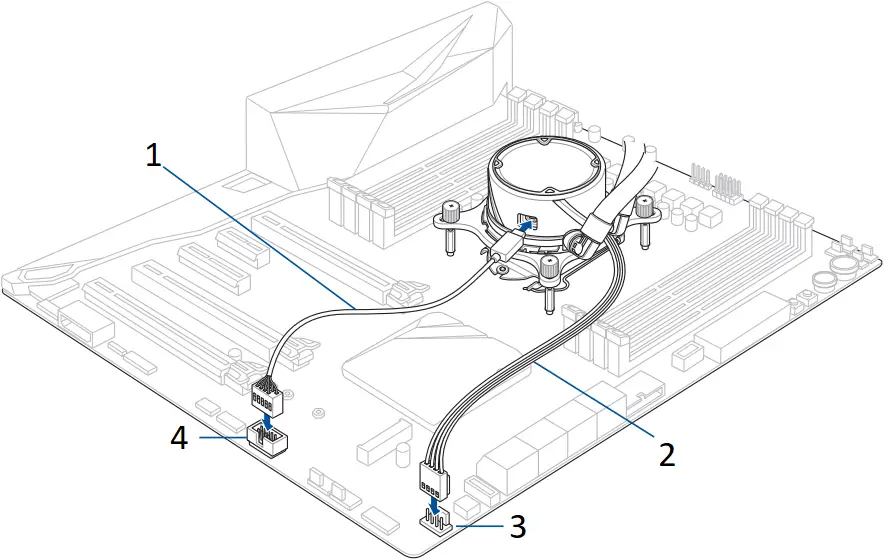 1

4

2

3