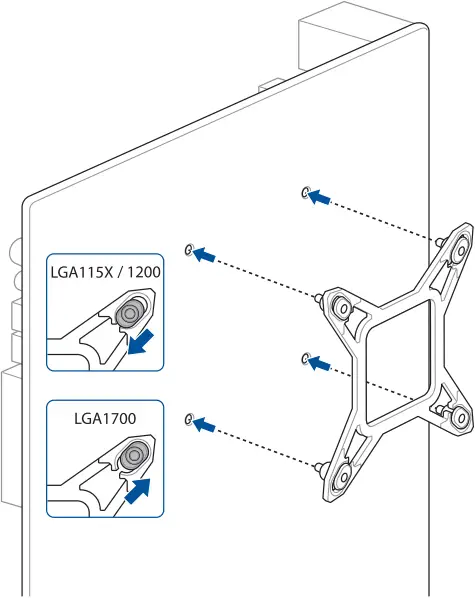 LGA115X / 1200

LGA1700