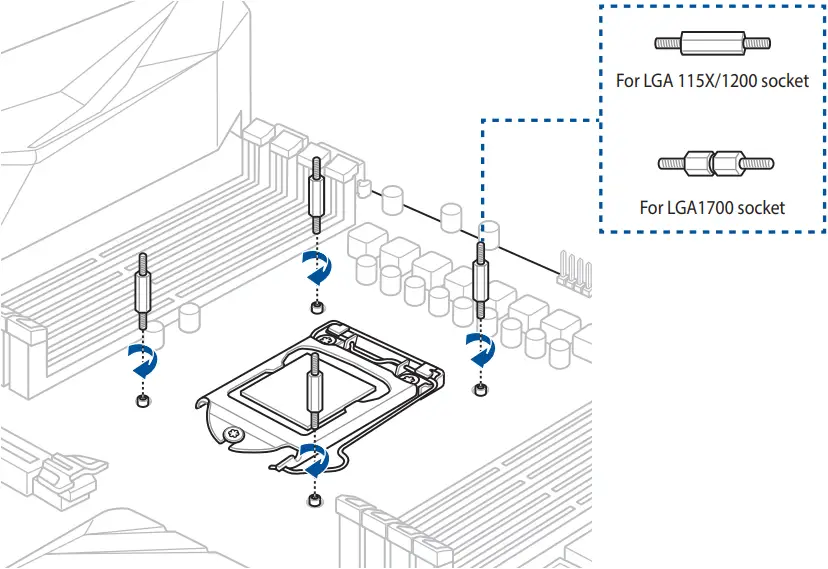 For LGA 115X/1200 socket

For LGA1700 socket