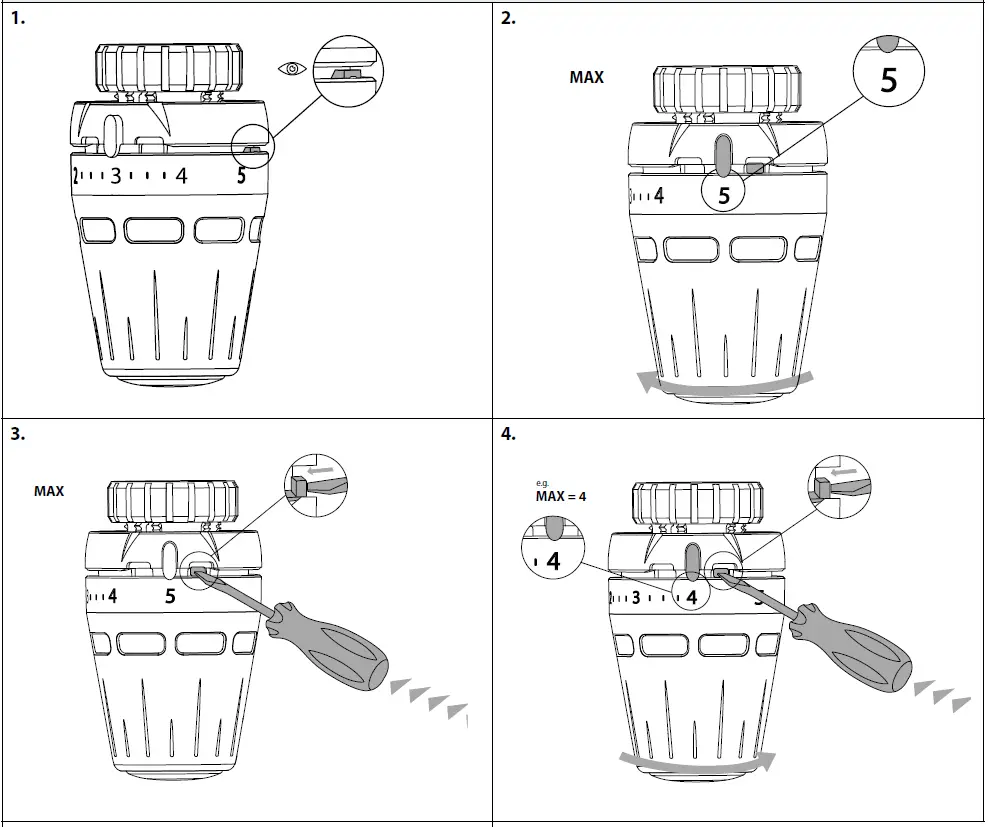 1.

2 3 4 5

2.

MAX

5

4 5

3.

MAX

4 5

4.

e.g.
MAX = 4

4

3 4