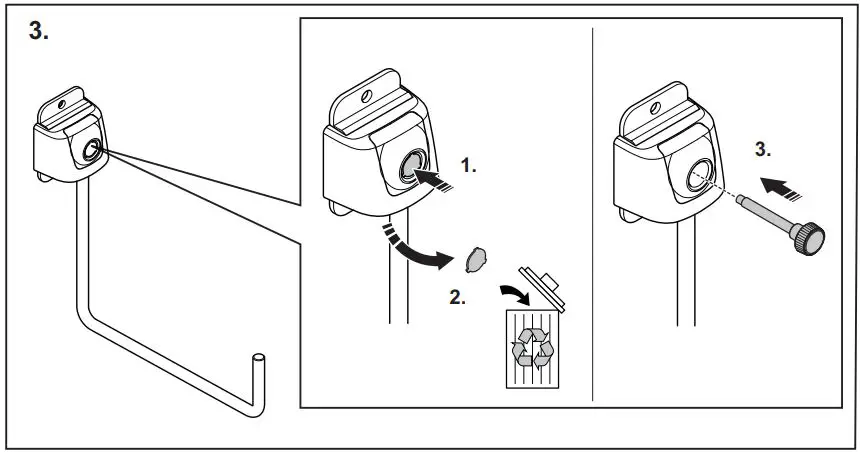 3.

1.

2.

3.