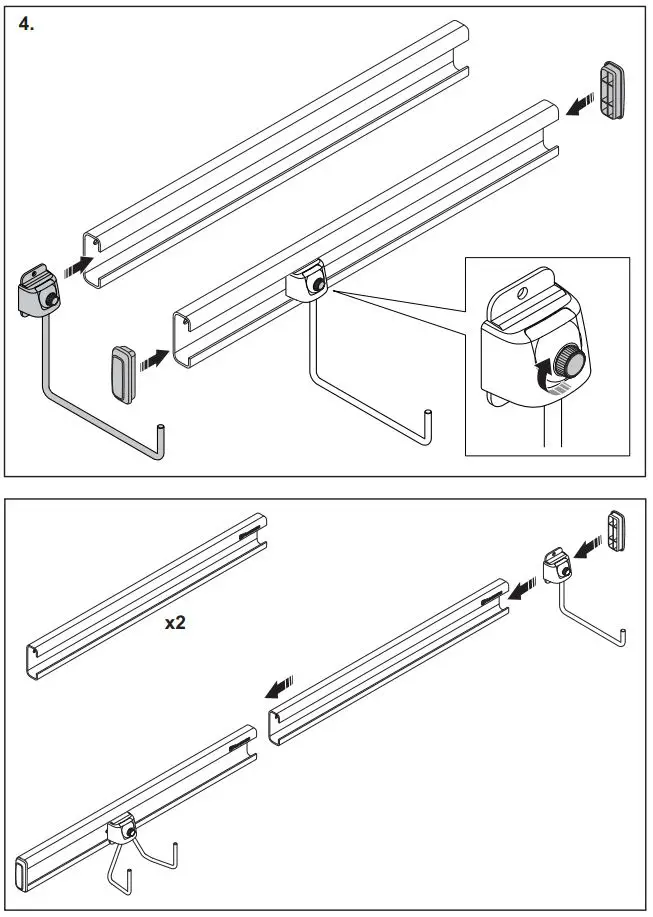 4.

x2