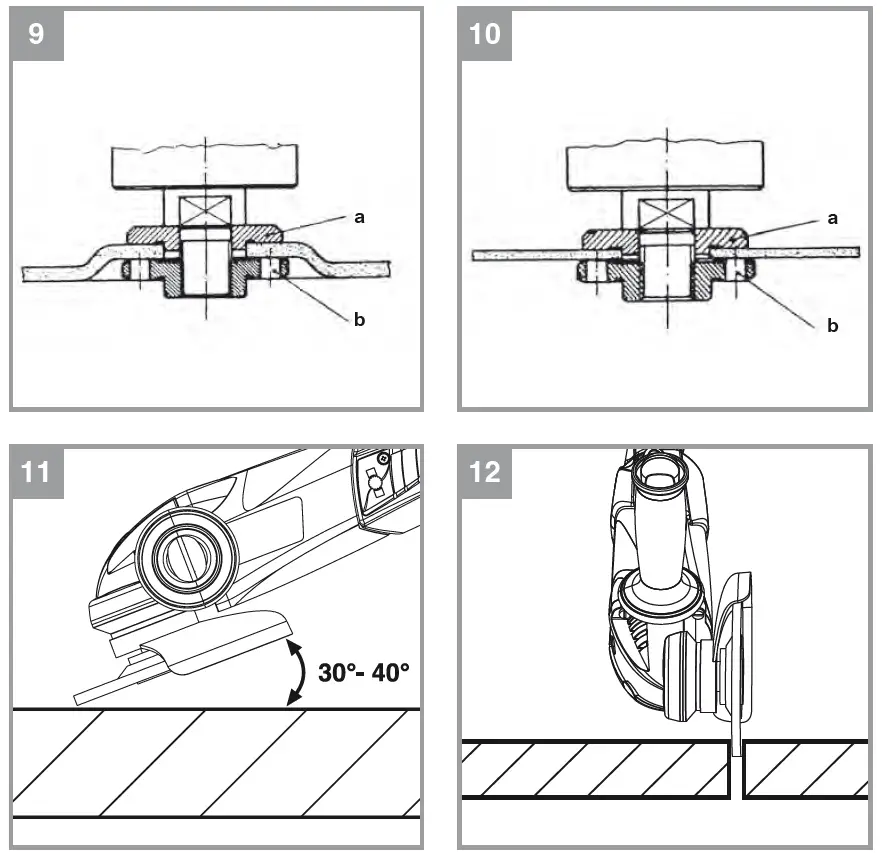 9

a

b

10

a

b

11

30°- 40°

12