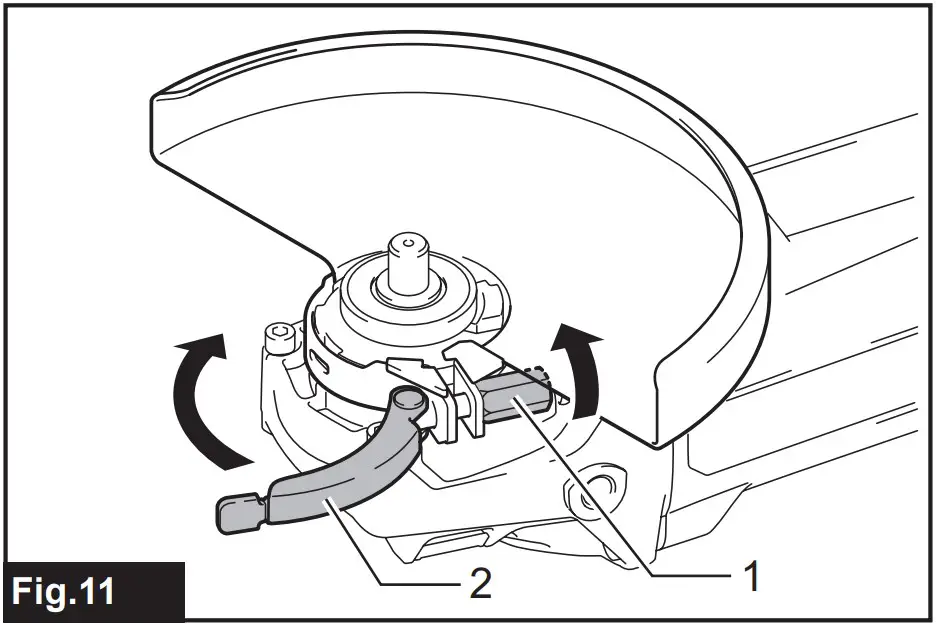 2
1
Fig.11