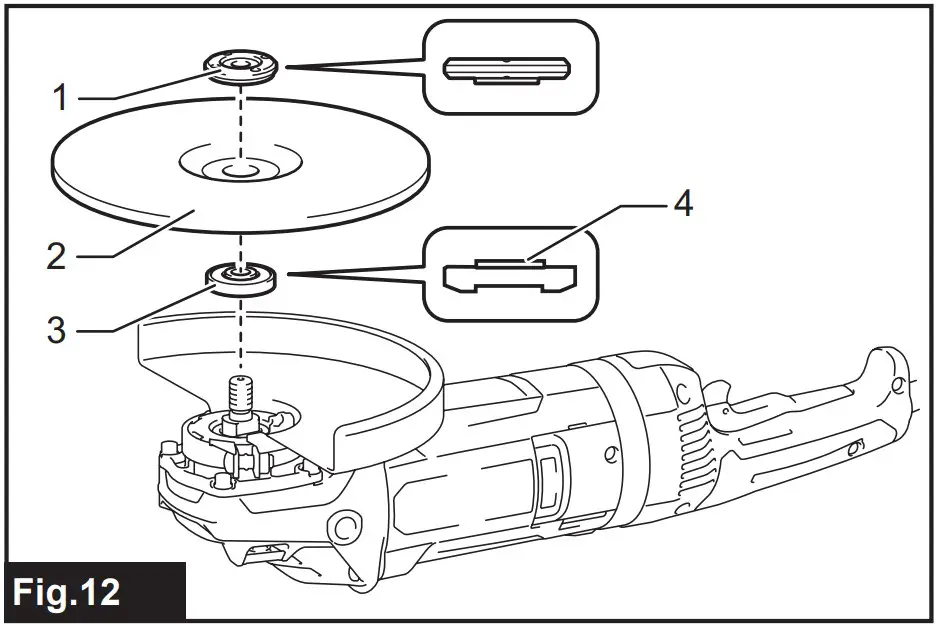 1
2
3
4
Fig.12