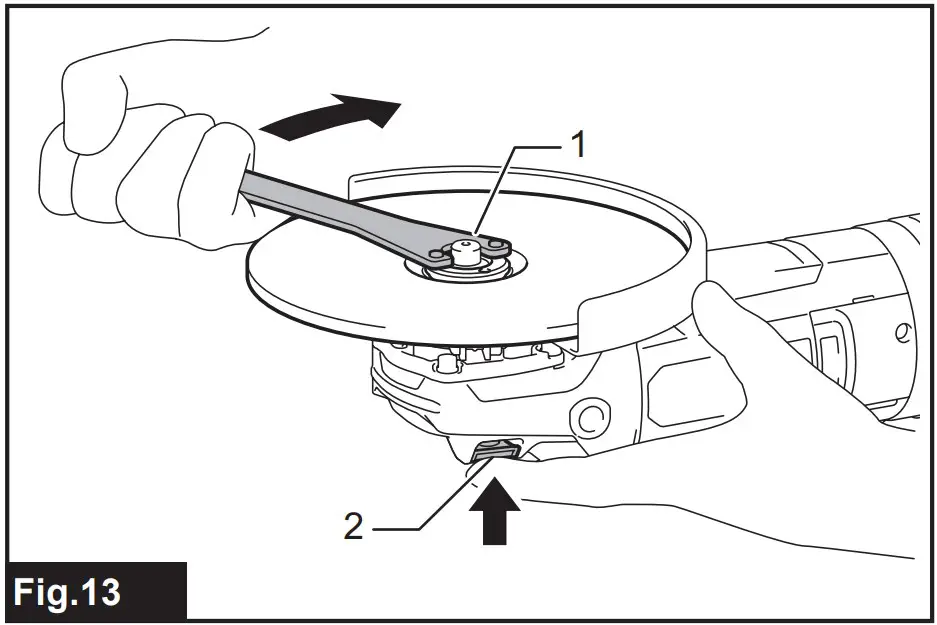 1
2
Fig.13