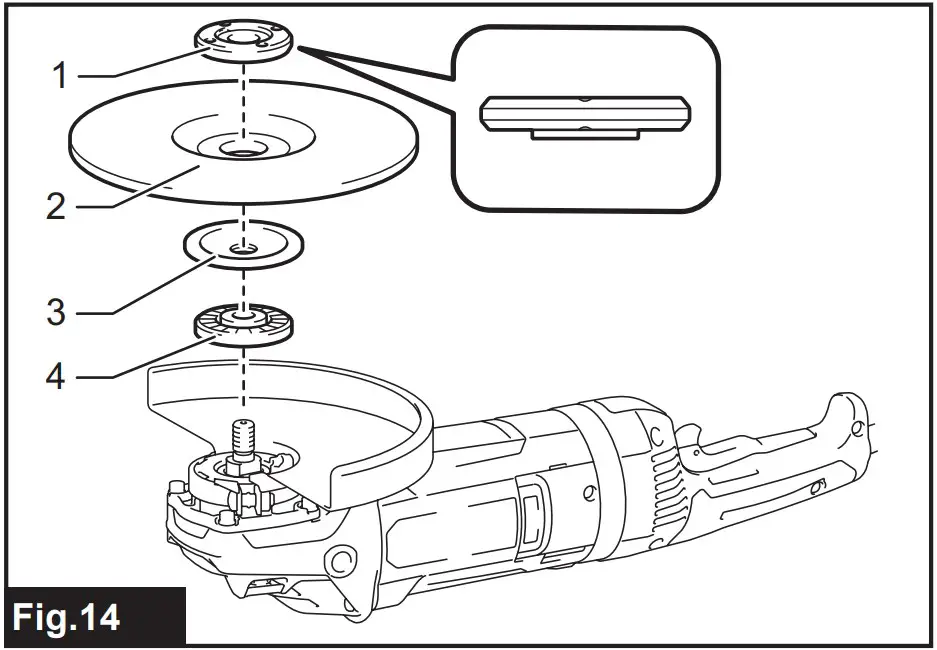 1
2
3
4
Fig.14