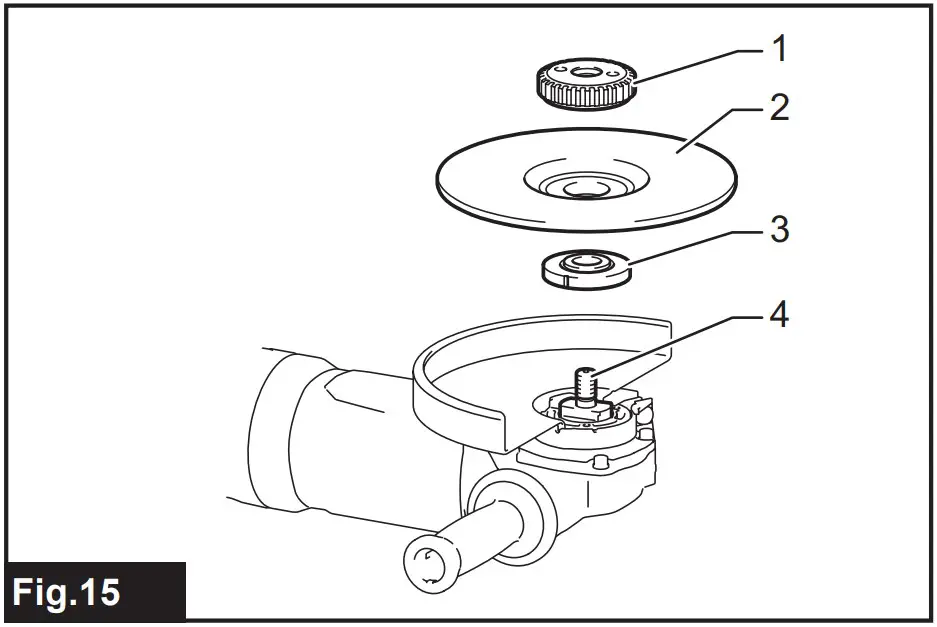 1
2
3
4
Fig.15