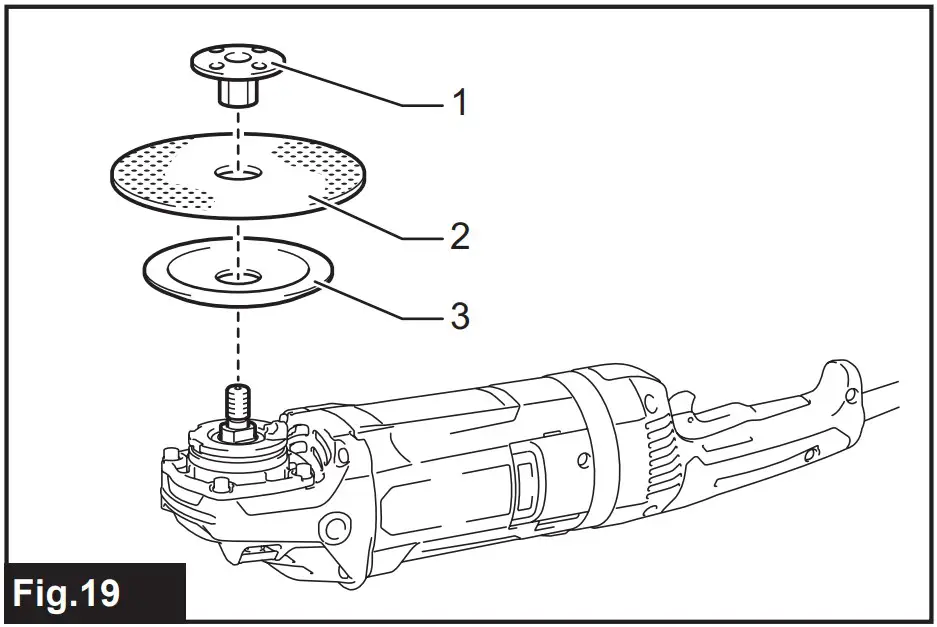 1
2
3
Fig.19