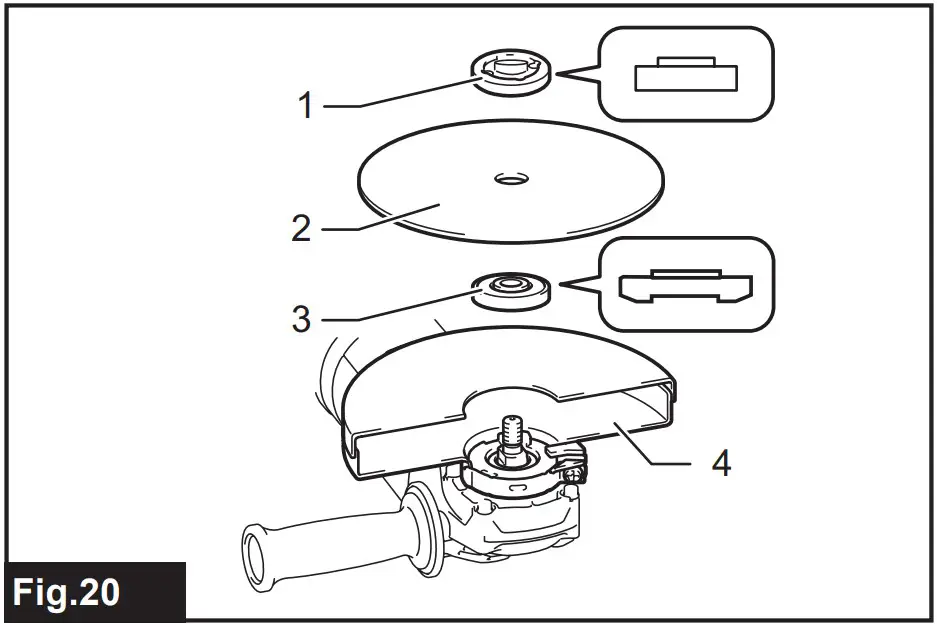 1
2
3
4
Fig.20