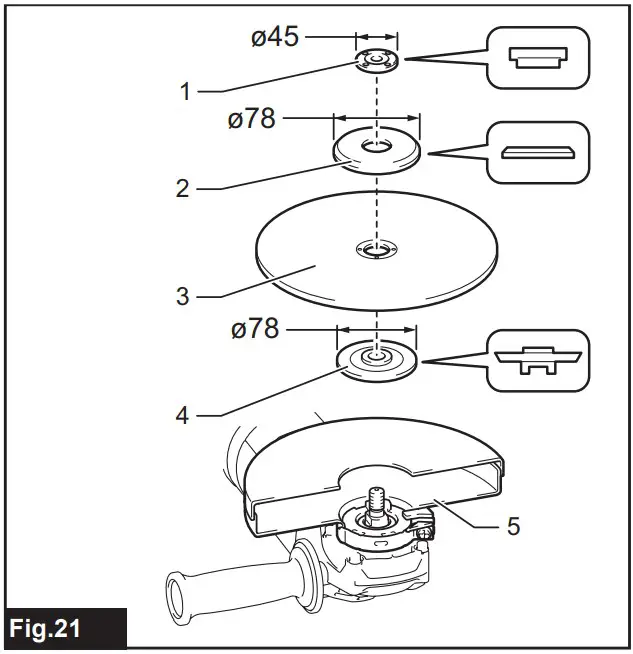 ø45
1
ø78
2
3
ø78
4
5
Fig.21