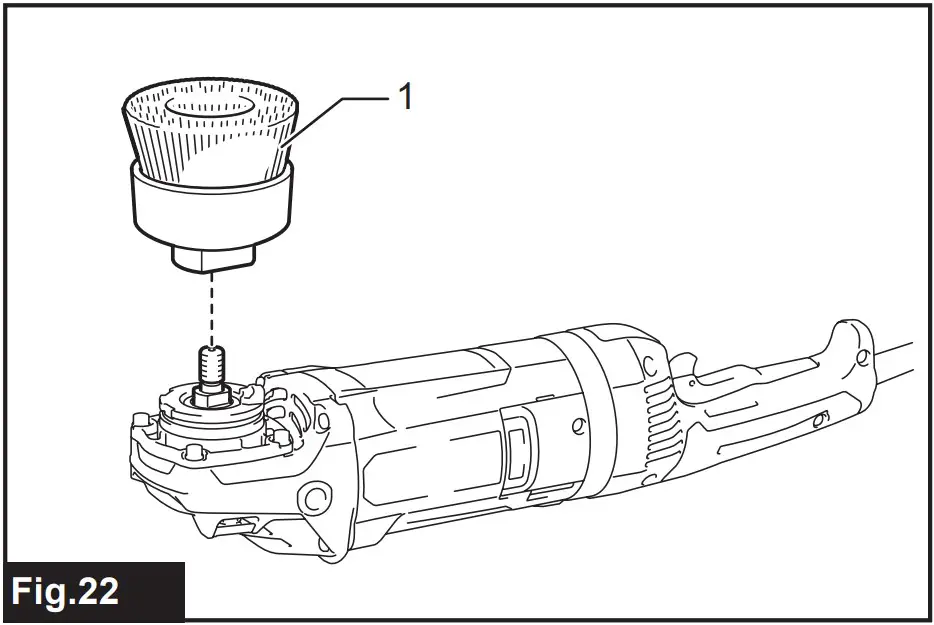 1

Fig.22