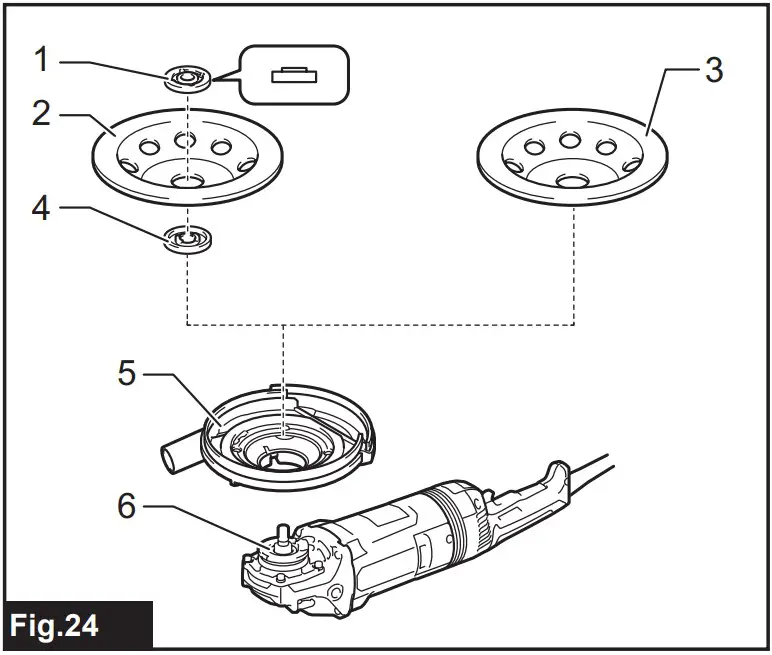 1
2
3
4
5
6
Fig.24