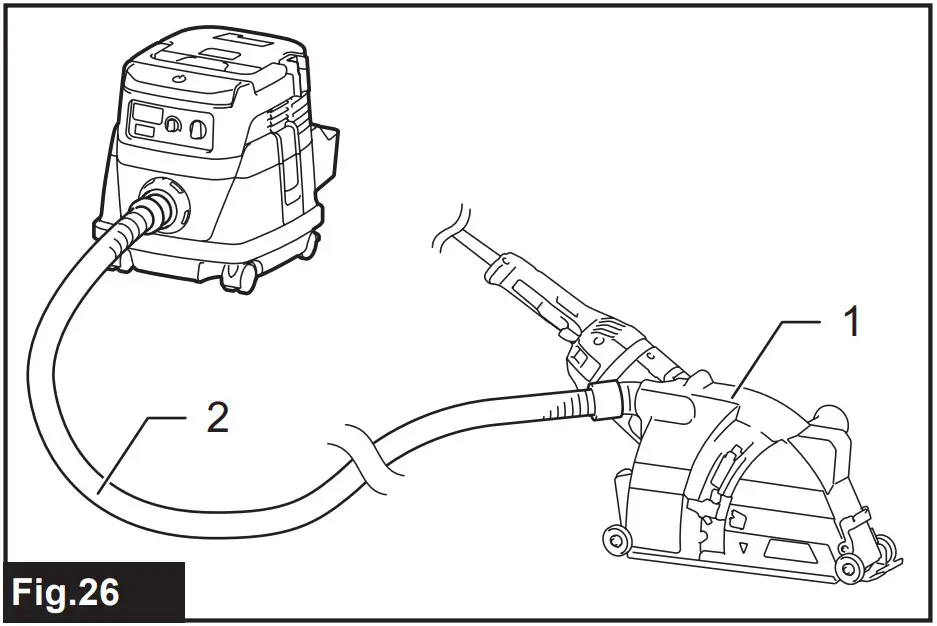 1
2
Fig.26