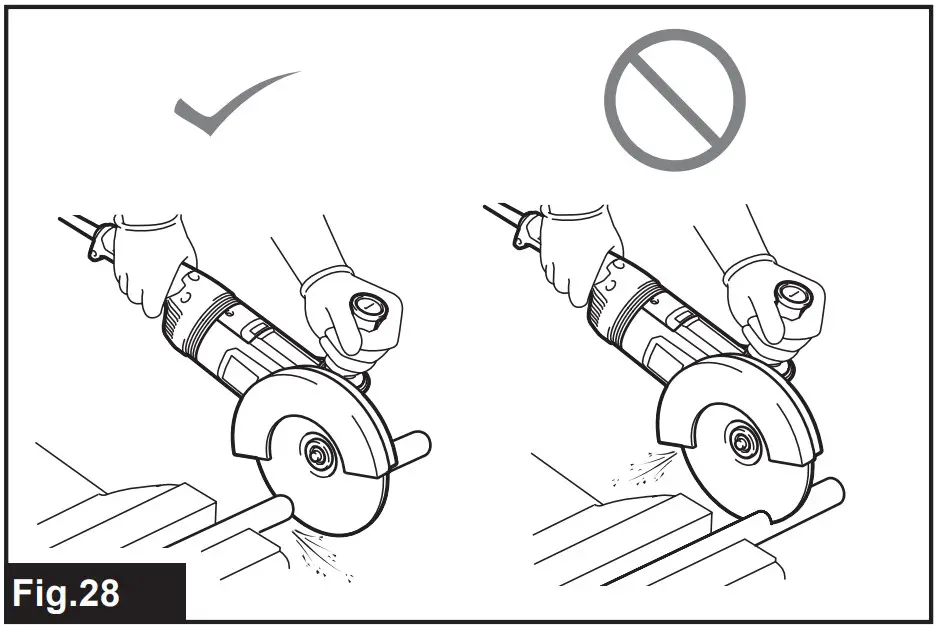 Fig.28