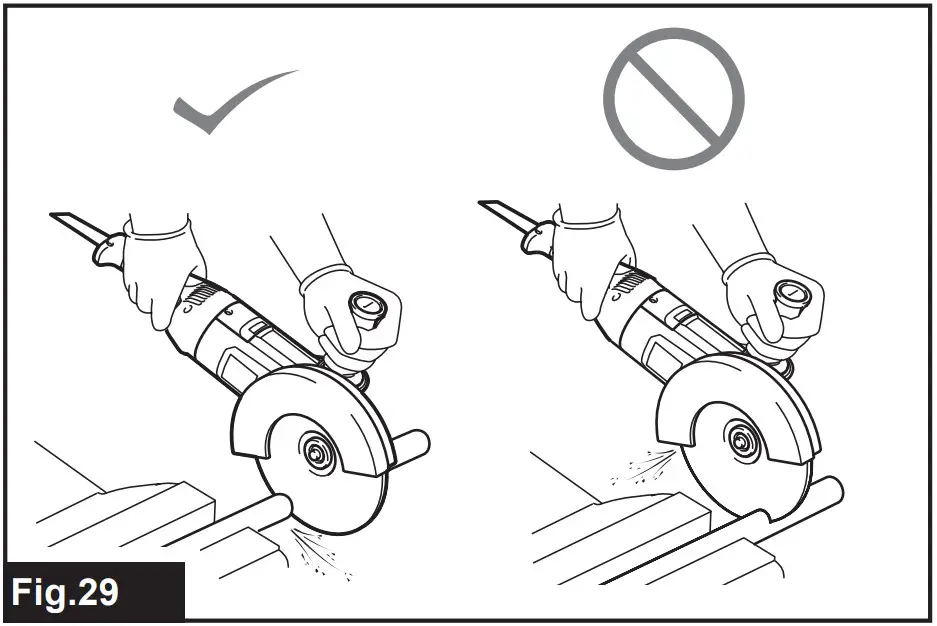 Fig.29