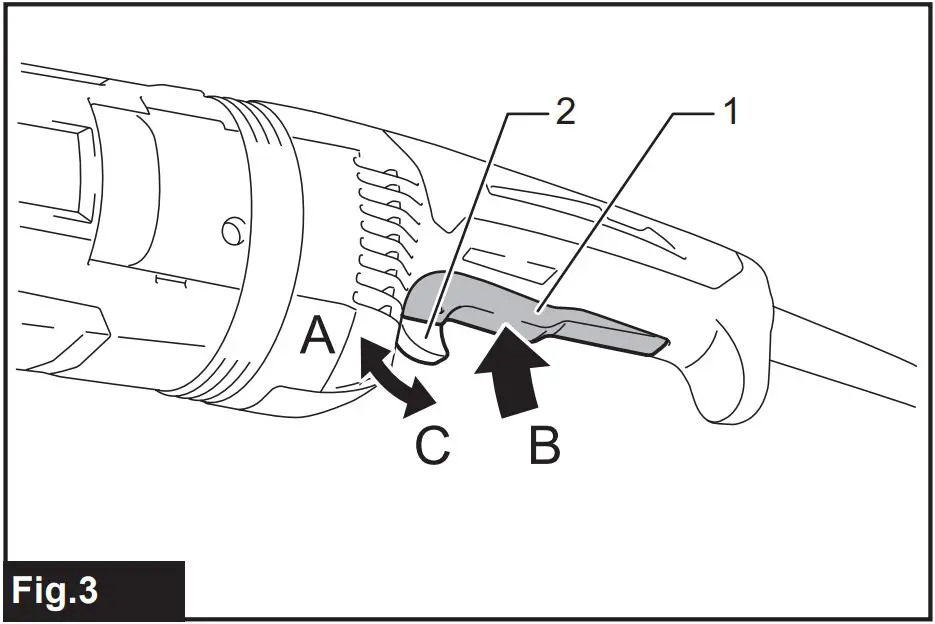 2
1
A
C
B
Fig.3