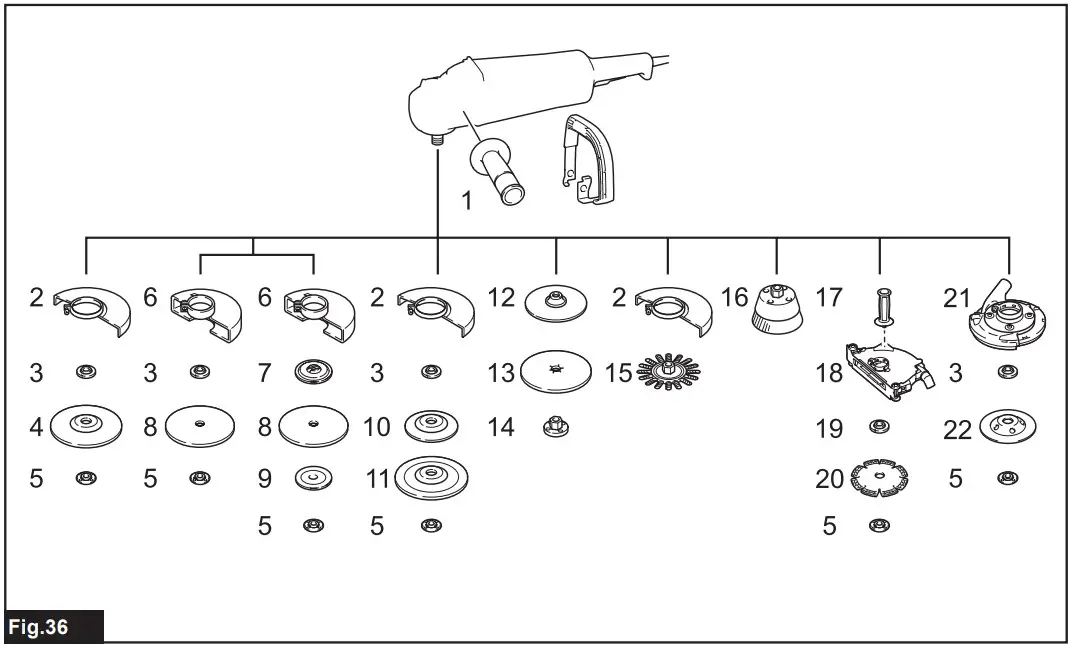 1

2 6 6 2 12 2 16 17 21

3 3 7 3 13 15 18 3

4 8 8 10 14 19 22

5 5 9 11 20 5

5 5 5

Fig.36