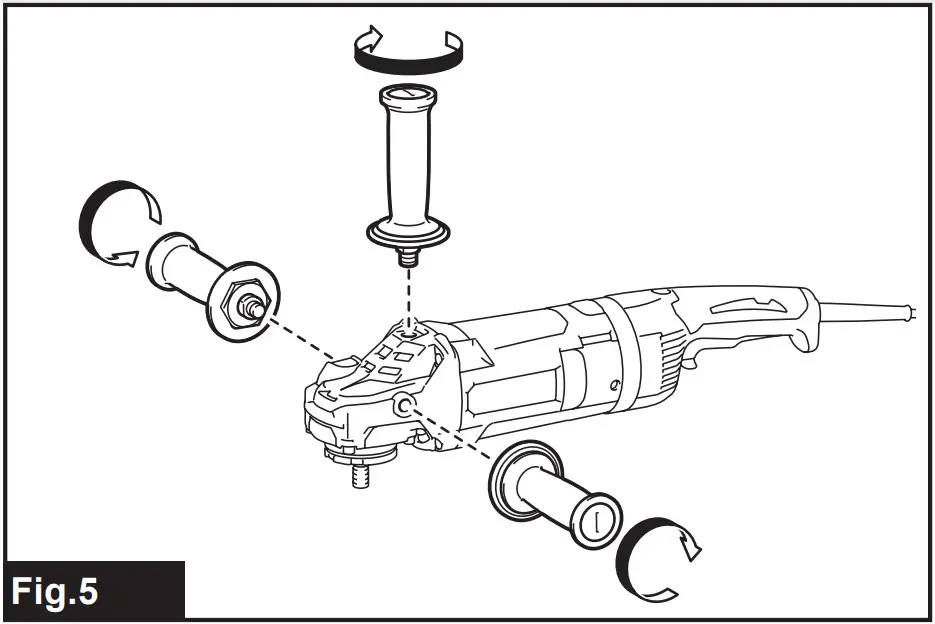 Fig.5