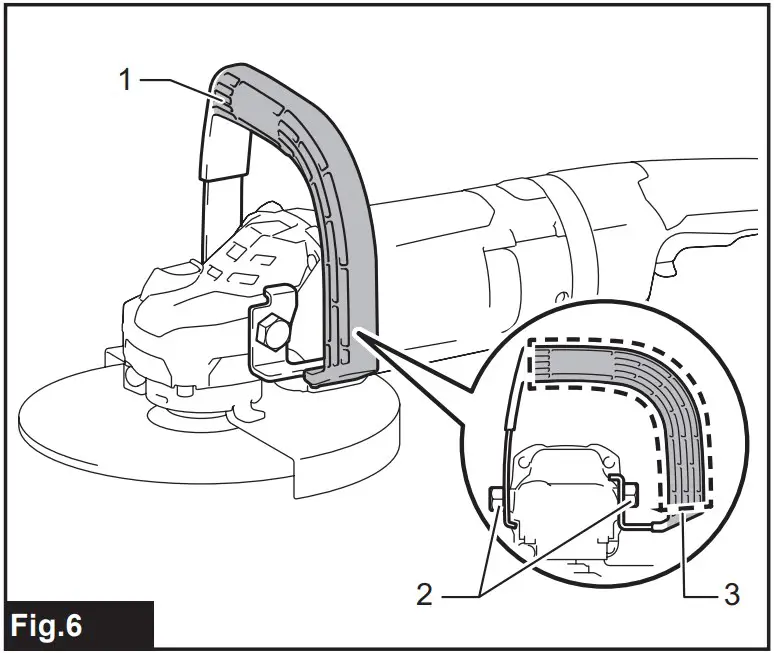 1

2

3

Fig.6