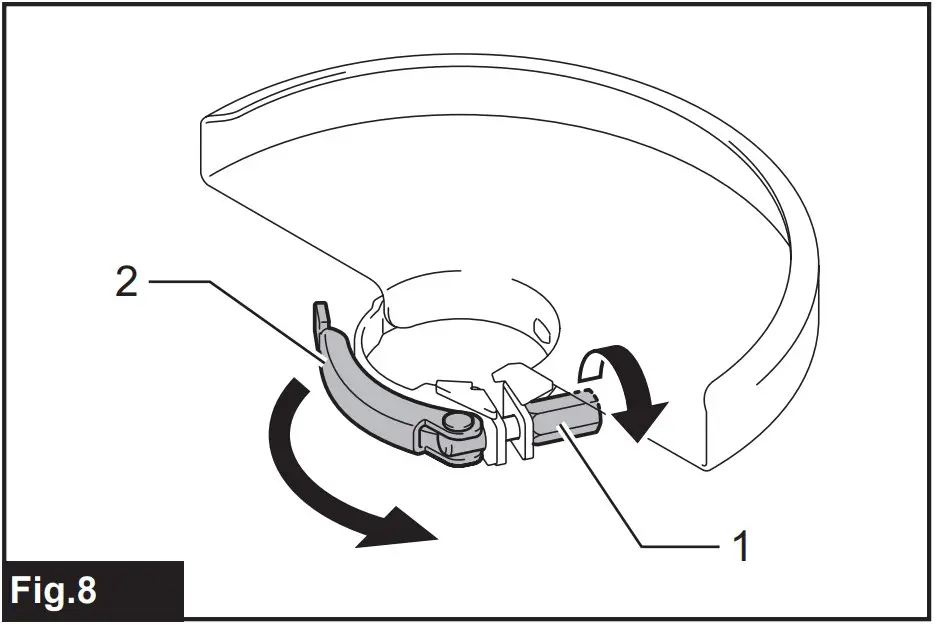 2

1

Fig.8