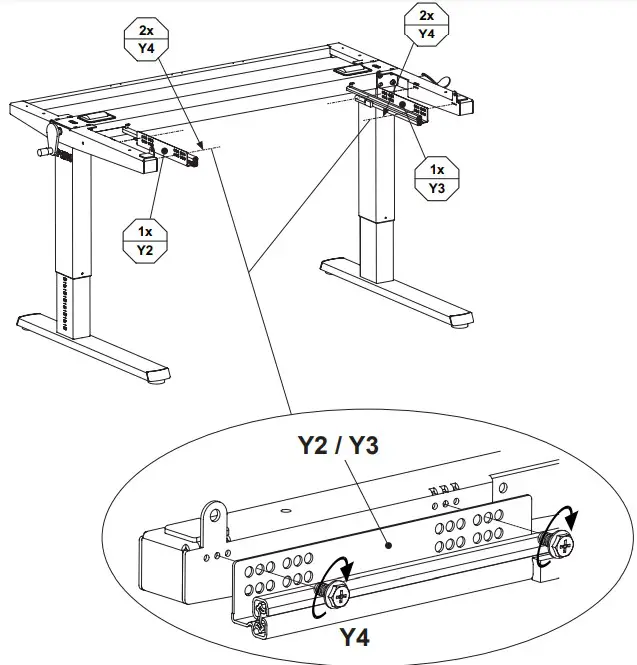 2x
Y4

2x
Y4

1x
Y3

1x
Y2

Y2 / Y3

Y4