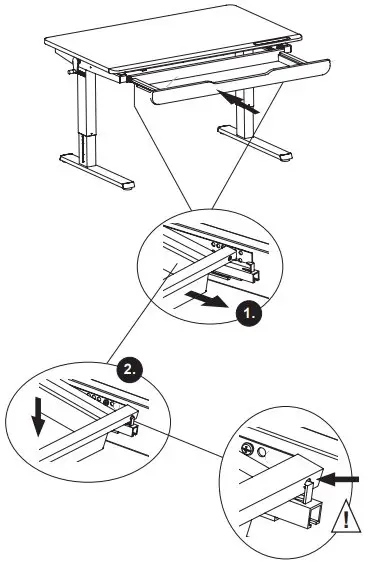 1.

2.

!