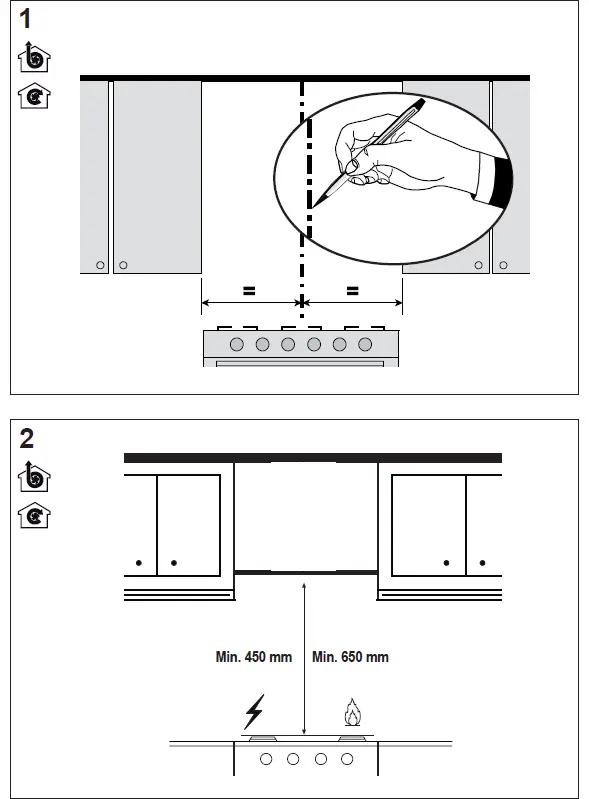 1

=
=

2

Min. 450 mm
Min. 650 mm