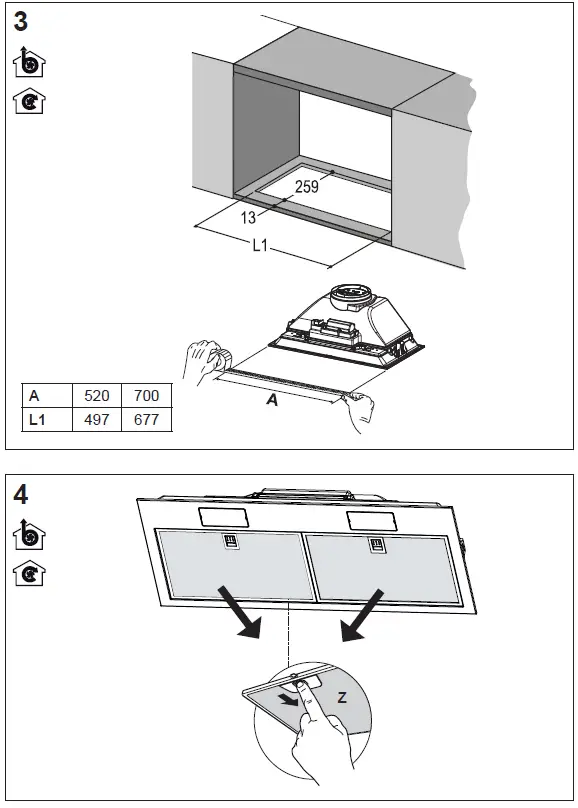 3

259

13

L1

A

| A | 520 | 700 |
|---|---|---|
| L1 | 497 | 677 |

4

Z