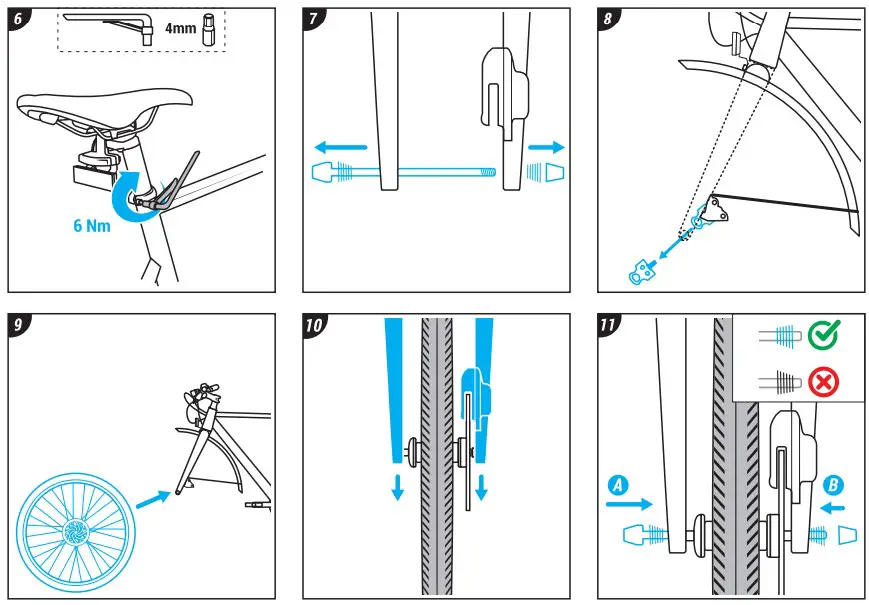 6
4mm
6 Nm

7

8

9

10

11
A
B