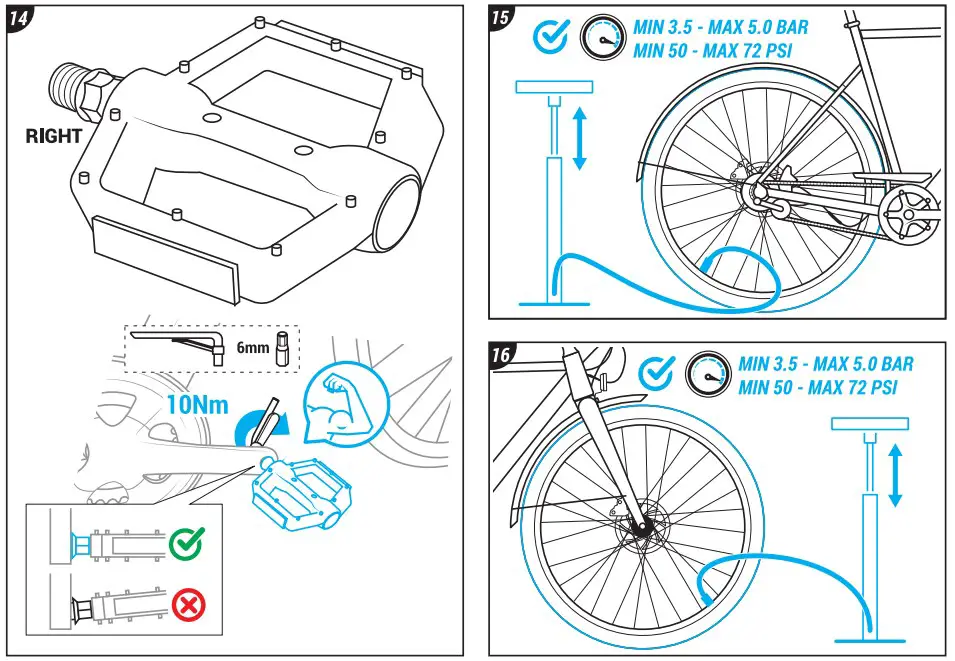 14

RIGHT

6mm

10Nm

15

MIN 3.5 - MAX 5.0 BAR
MIN 50 - MAX 72 PSI

16

MIN 3.5 - MAX 5.0 BAR
MIN 50 - MAX 72 PSI