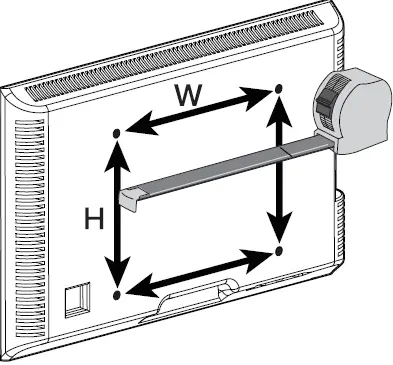 W
H