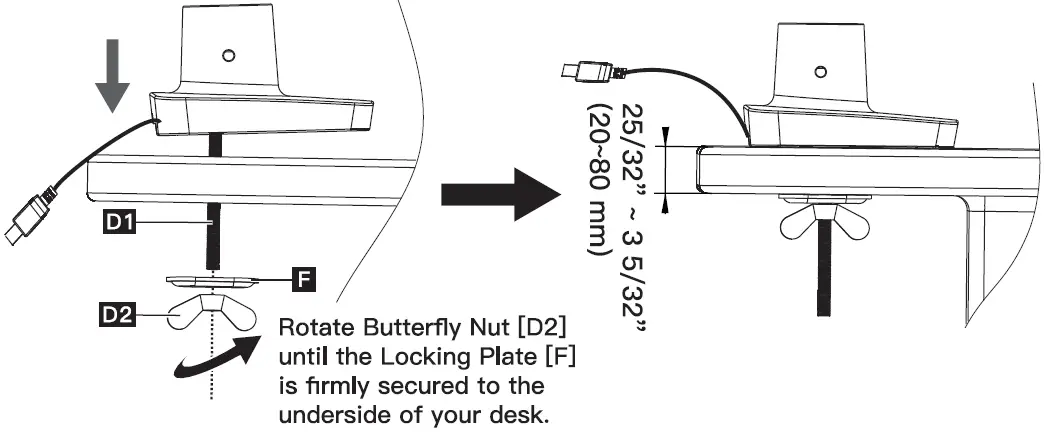 D1

F

D2

Rotate Butterfly Nut [D2] until the Locking Plate [F] is firmly secured to the underside of your desk.

25/32" ~ 3 5/32"
(20~80 mm)