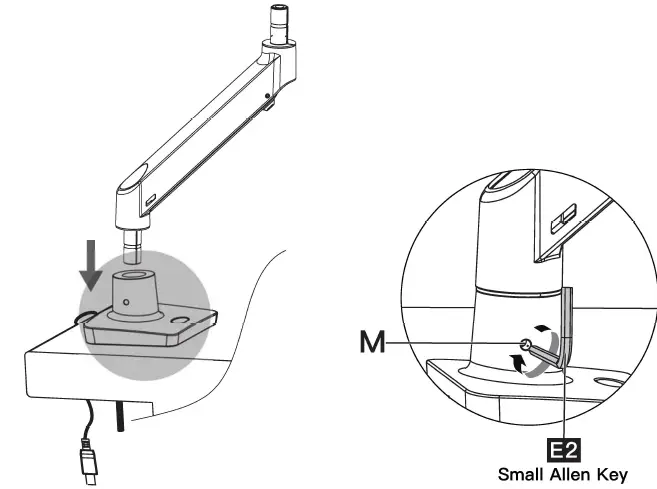 M

E2
Small Allen Key