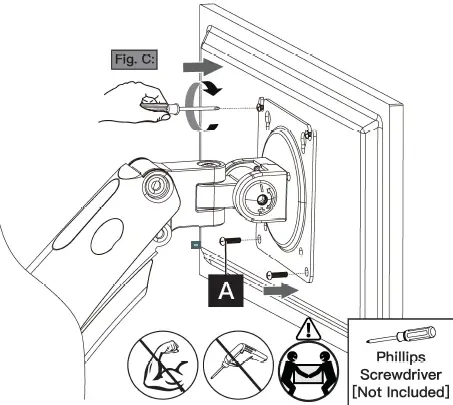 Fig. C:

A

Phillips Screwdriver [Not Included]