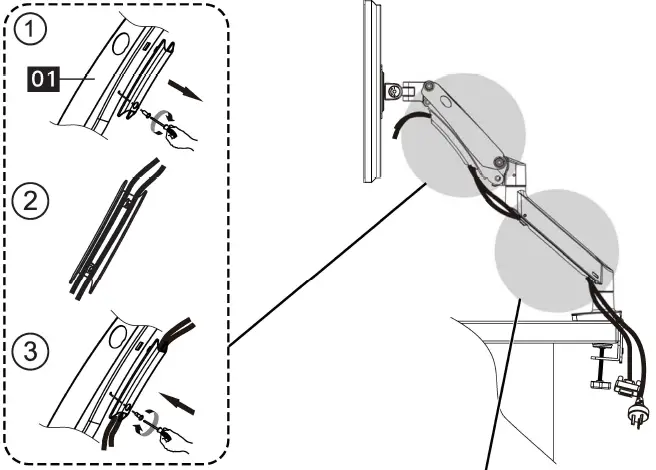 1
01
2
3