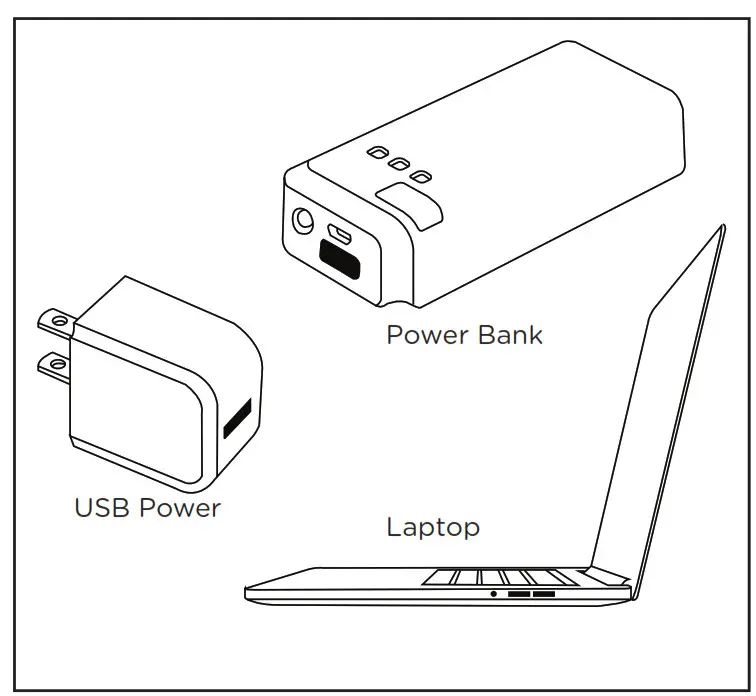 Power Bank

USB Power

Laptop