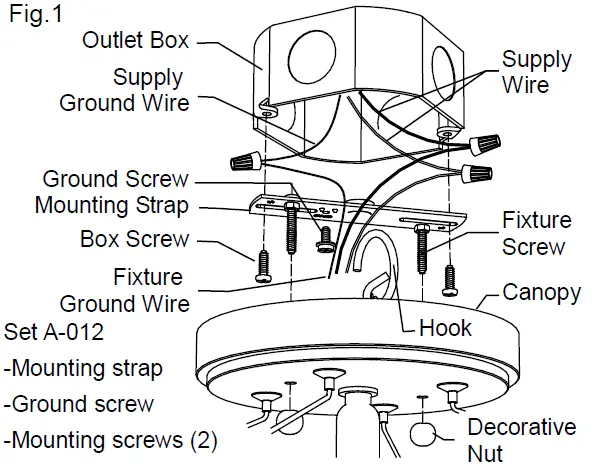 Fig.1

Outlet Box

Supply Ground Wire

Supply Wire

Ground Screw

Mounting Strap

Box Screw

Fixture Screw

Fixture Ground Wire

Canopy

Hook

Set A-012

-Mounting strap

-Ground screw

-Mounting screws (2)

Decorative Nut