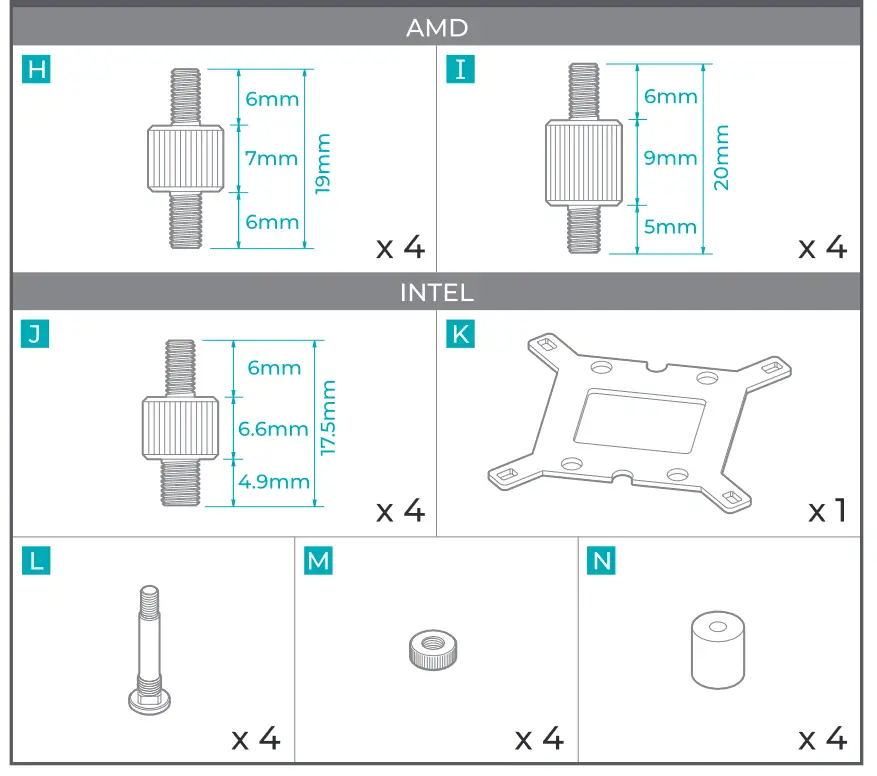 AMD

H
6mm
7mm
6mm
19mm
x 4

I
6mm
9mm
5mm
20mm
x 4

INTEL

J
6mm
6.6mm
4.9mm
17.5mm
x 4

K
x 1

L
x 4

M
x 4

N
x 4