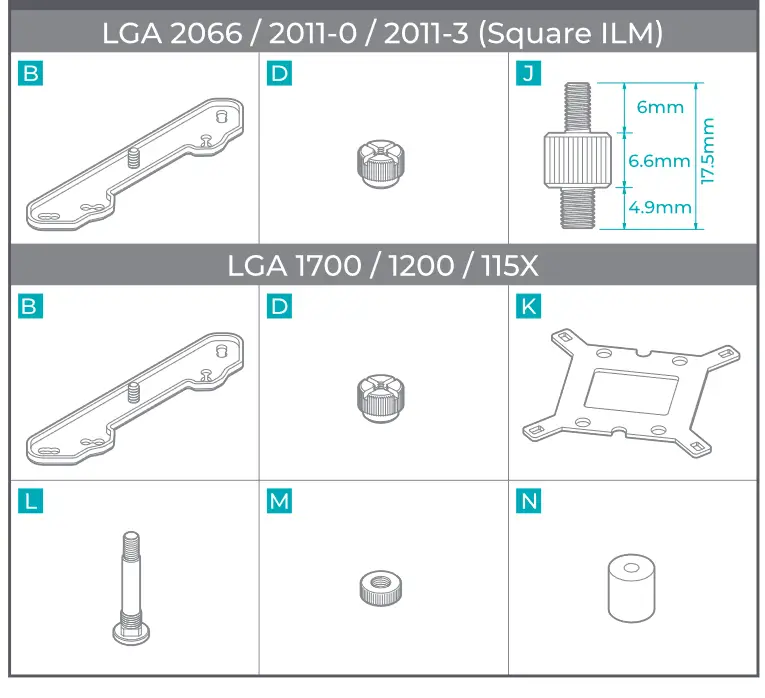 LGA 2066 / 2011-0 / 2011-3 (Square ILM)

B

D

J

6mm

6.6mm

4.9mm

17.5mm

LGA 1700 / 1200 / 115X

B

D

K

L

M

N